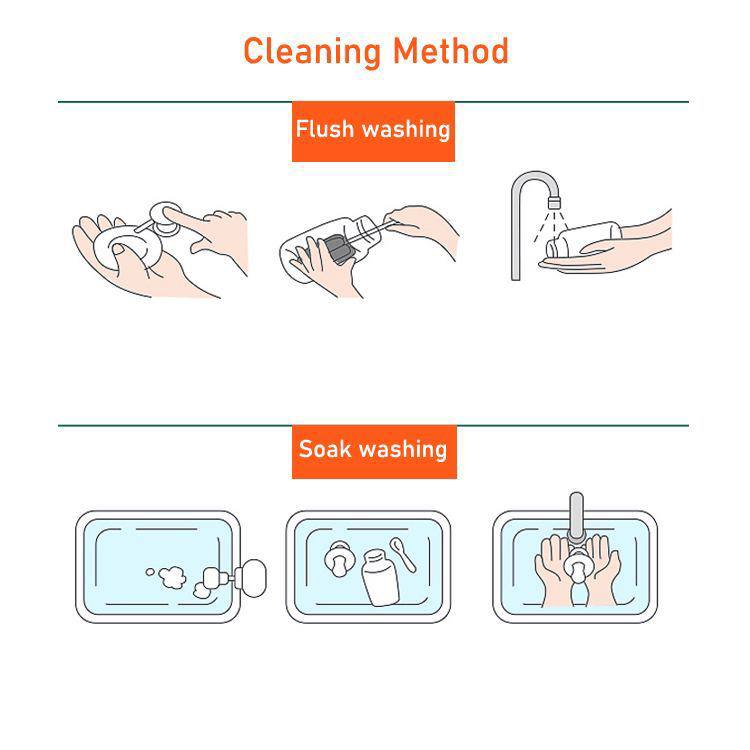 Cleaning Method

Flush washing

Soak washing